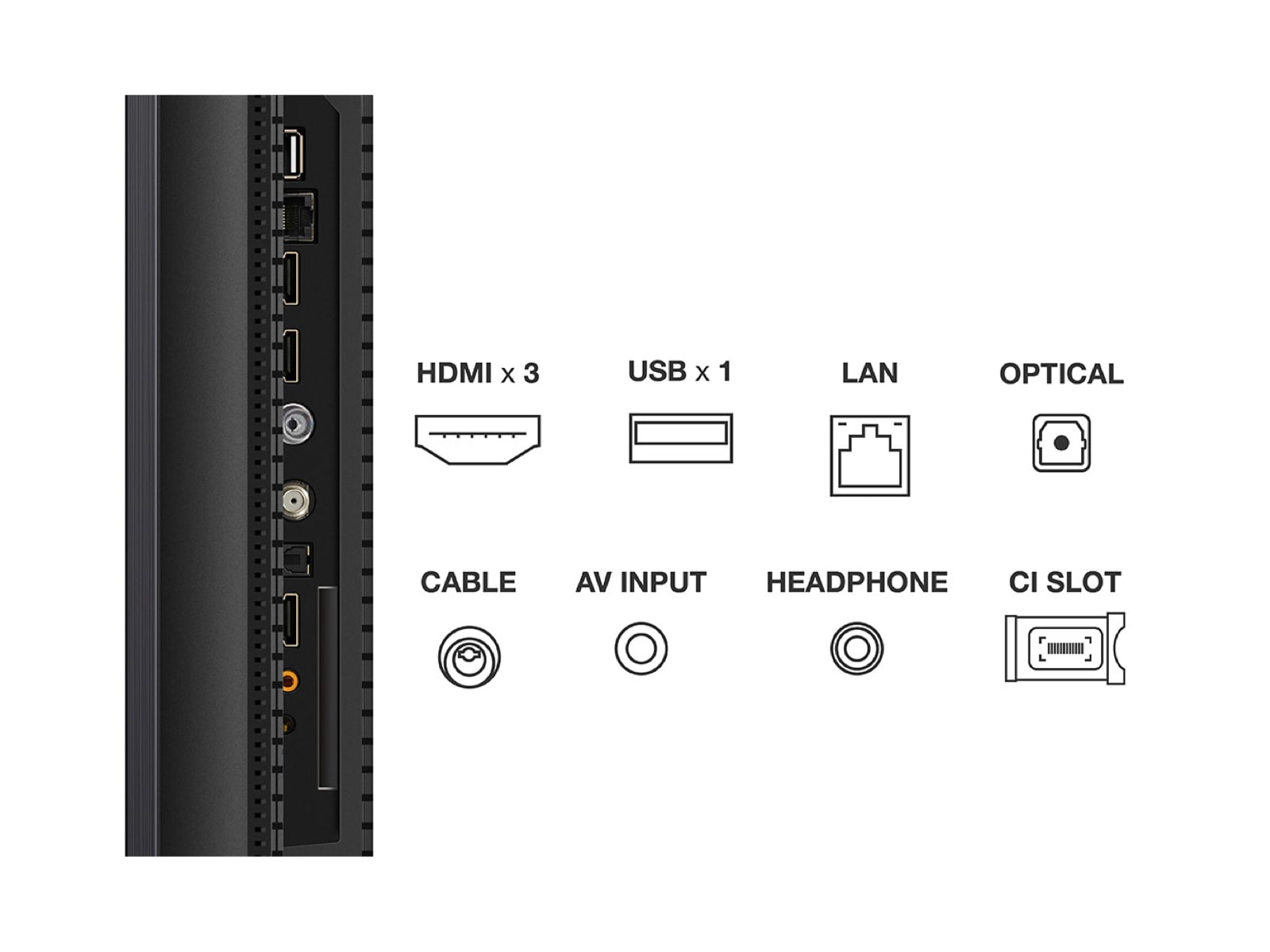 HDMI x 3

USB x 1

LAN

OPTICAL

CABLE

AV INPUT

HEADPHONE

CI SLOT