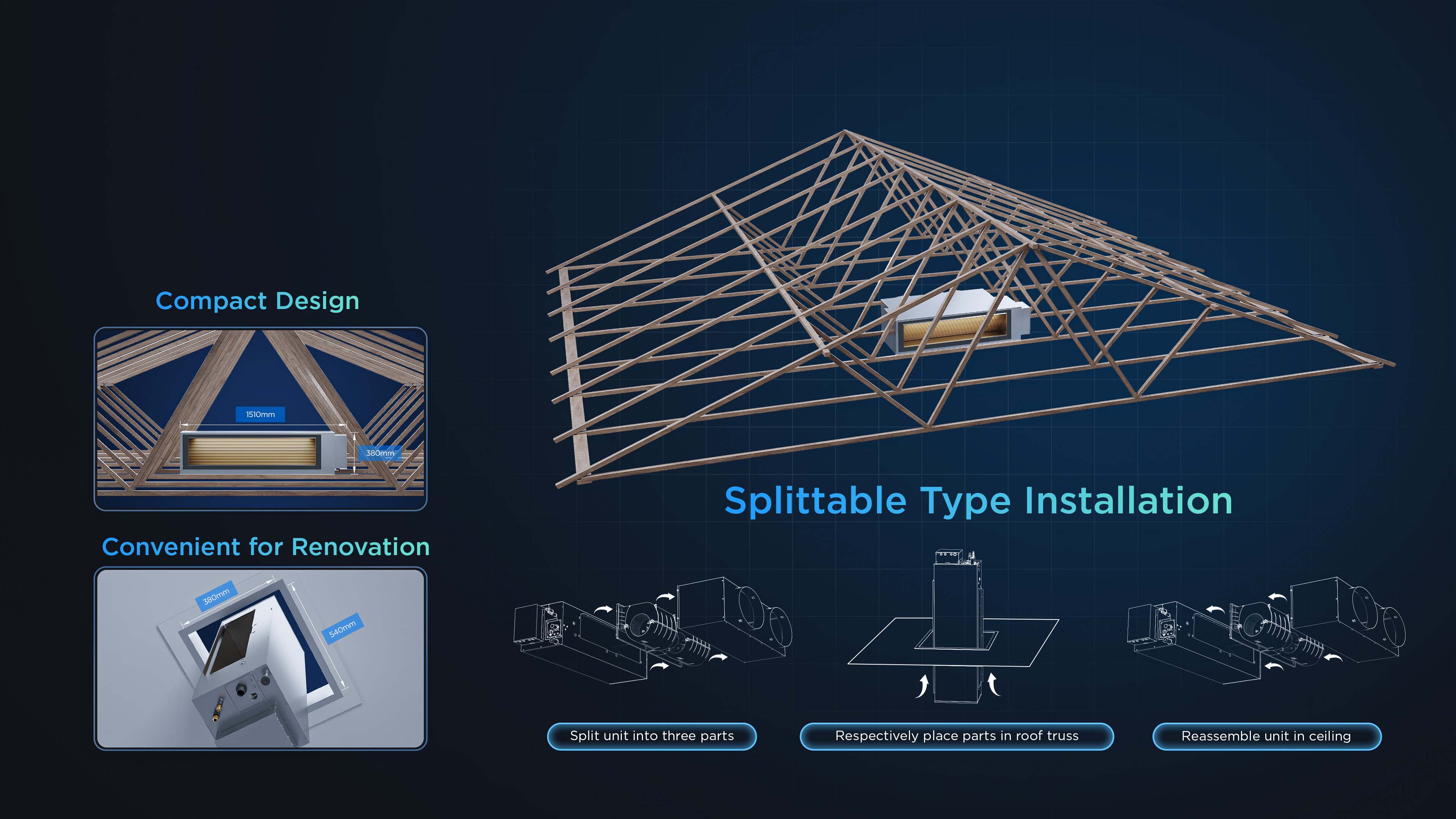 Compact Design

1510mm

380mm

Convenient for Renovation

380mm

540mm

Splittable Type Installation

Split unit into three parts

Respectively place parts in roof truss

Reassemble unit in ceiling